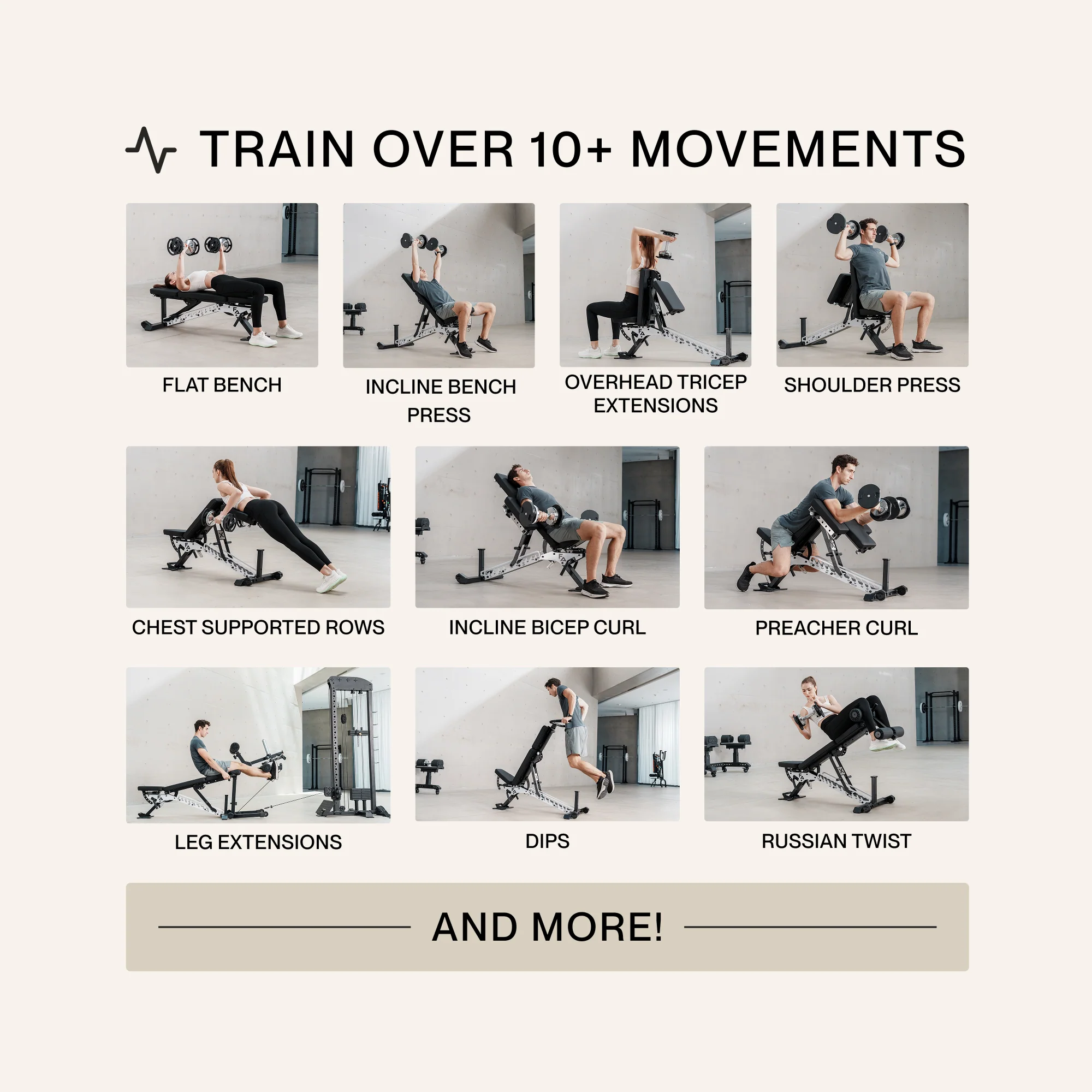 TRAIN OVER 10+ MOVEMENTS

FLAT BENCH

INCLINE BENCH PRESS

OVERHEAD TRICEP EXTENSIONS

SHOULDER PRESS

CHEST SUPPORTED ROWS

INCLINE BICEP CURL

PREACHER CURL

LEG EXTENSIONS

DIPS

RUSSIAN TWIST

AND MORE!